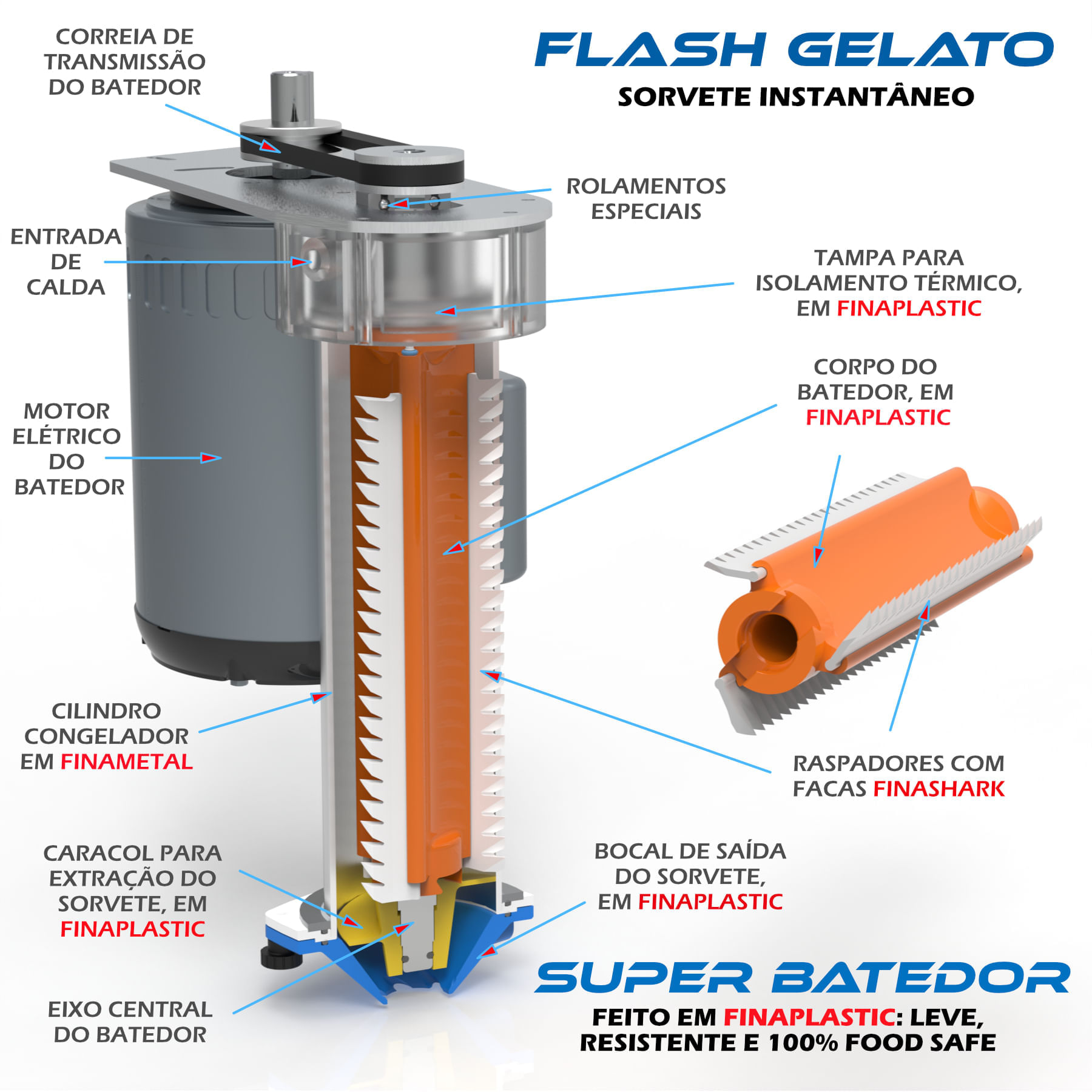 FLASH GELATO
SORVETE INSTANTÂNEO

CORREIA DE TRANSMISSÃO DO BATEDOR

ROLAMENTOS ESPECIAIS

ENTRADA DE CALDA

TAMPA PARA ISOLAMENTO TÉRMICO, EM FINAPLASTIC

CORPO DO BATEDOR, EM FINAPLASTIC

MOTOR ELÉTRICO DO BATEDOR

CILINDRO CONGELADOR EM FINAMETAL

RASPADORES COM FACAS FINASHARK

CARACOL PARA EXTRAÇÃO DO SORVETE, EM FINAPLASTIC

BOCAL DE SAÍDA DO SORVETE, EM FINAPLASTIC

EIXO CENTRAL DO BATEDOR

SUPER BATEDOR
FEITO EM FINAPLASTIC: LEVE, RESISTENTE E 100% FOOD SAFE